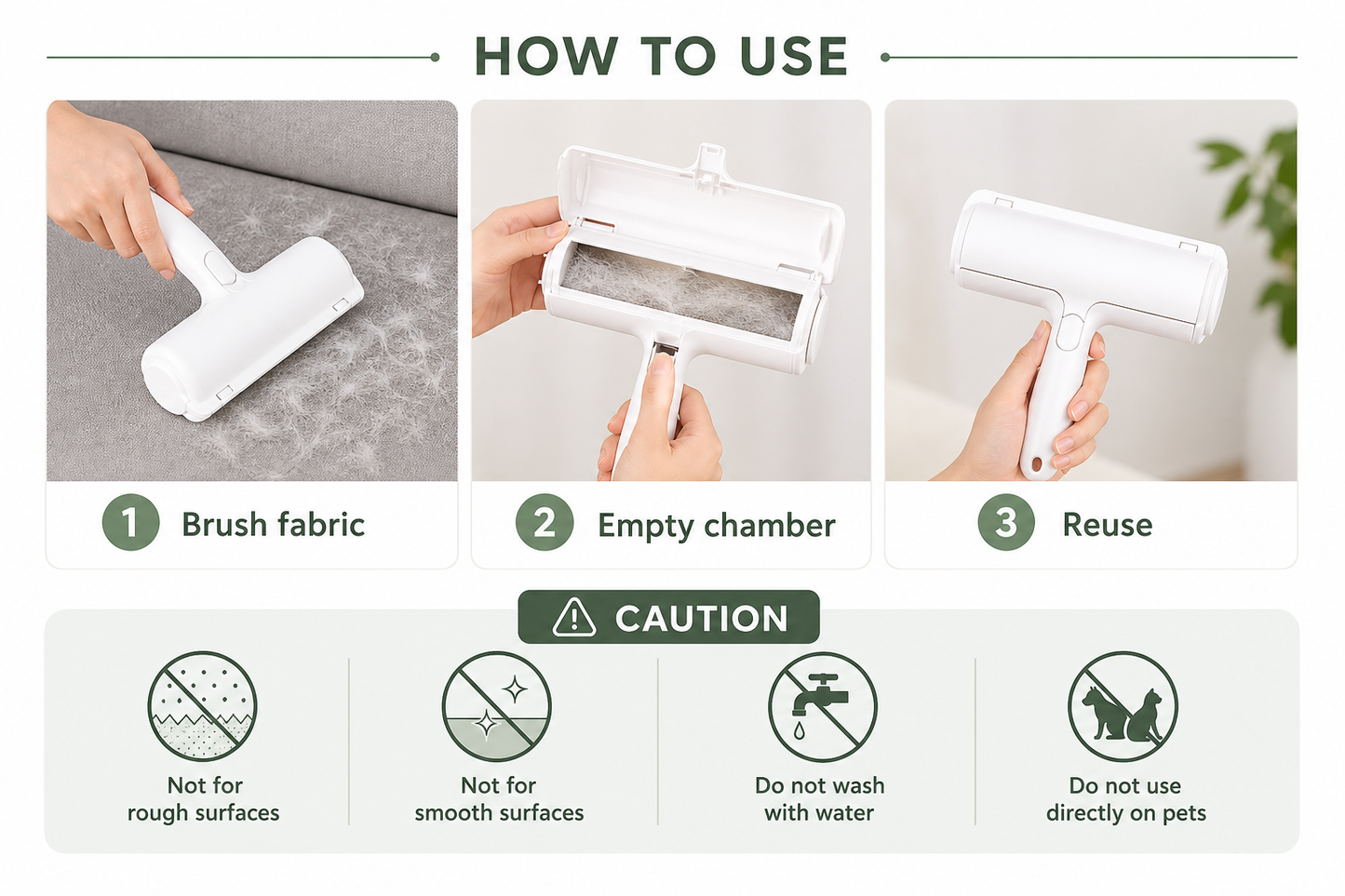 HOW TO USE

1 Brush fabric

2 Empty chamber

3 Reuse

CAUTION

Not for rough surfaces

Not for smooth surfaces

Do not wash with water

Do not use directly on pets