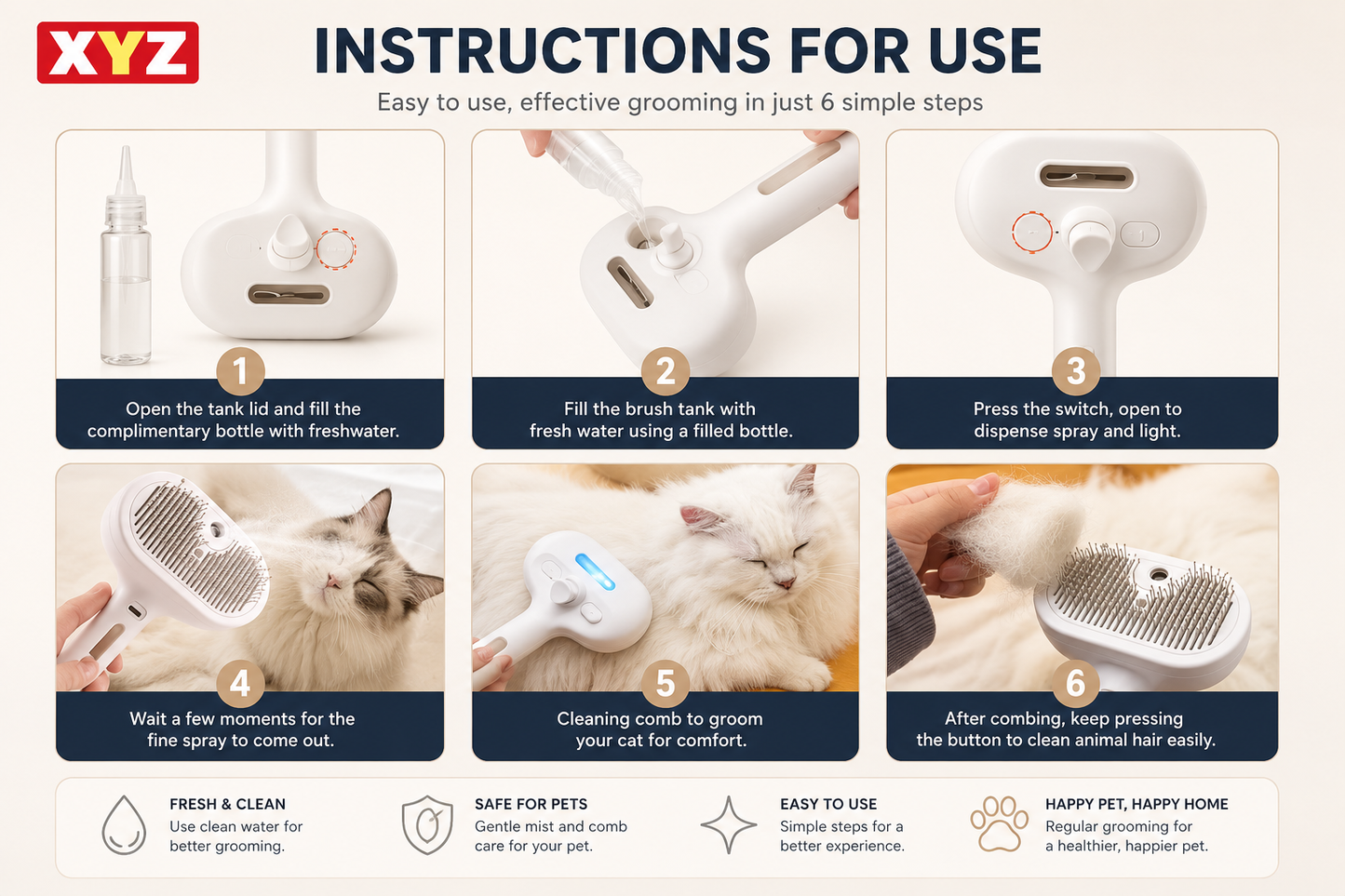 XYZ

INSTRUCTIONS FOR USE

Easy to use, effective grooming in just 6 simple steps

1
Open the tank lid and fill the complimentary bottle with freshwater.

2
Fill the brush tank with fresh water using a filled bottle.

3
Press the switch, open to dispense spray and light.

4
Wait a few moments for the fine spray to come out.

5
Cleaning comb to groom your cat for comfort.

6
After combing, keep pressing the button to clean animal hair easily.

FRESH & CLEAN
Use clean water for better grooming.

SAFE FOR PETS
Gentle mist and comb care for your pet.

EASY TO USE
Simple steps for a better experience.

HAPPY PET, HAPPY HOME
Regular grooming for a healthier, happier pet.